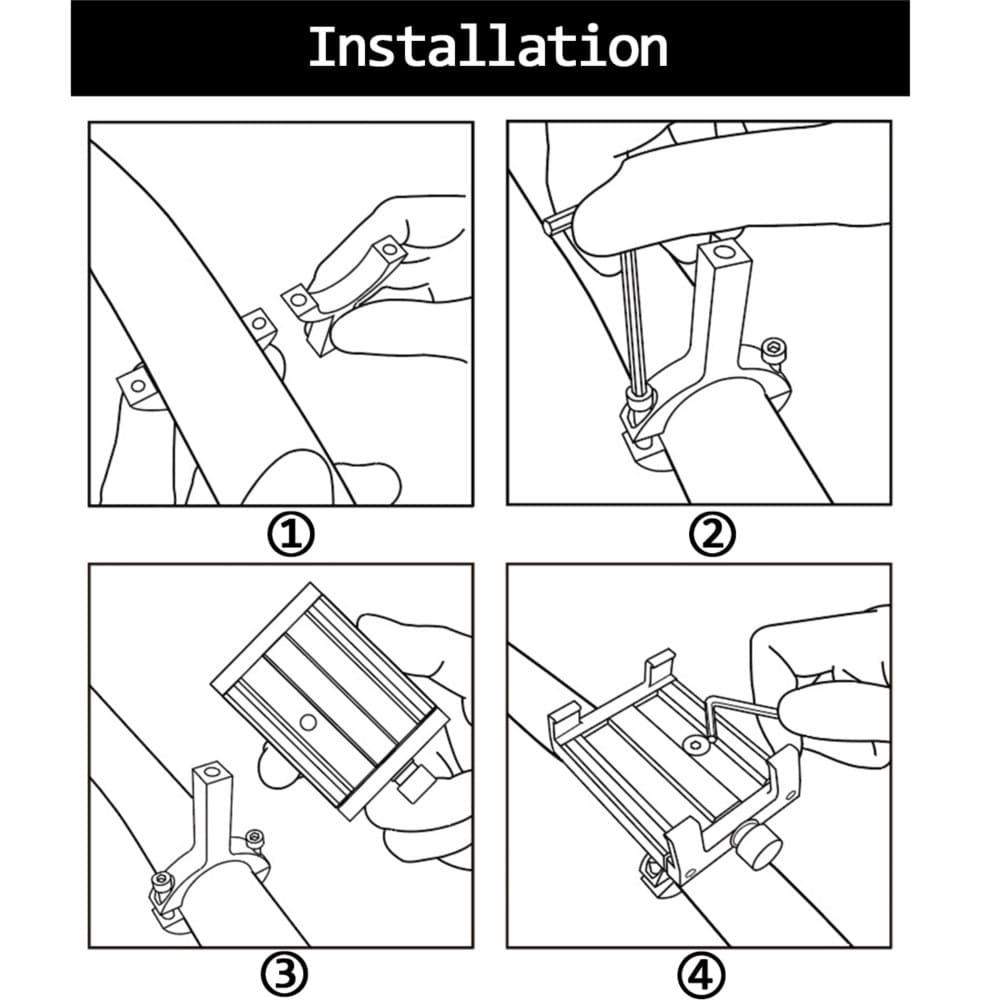 Installation

①

②

③

④